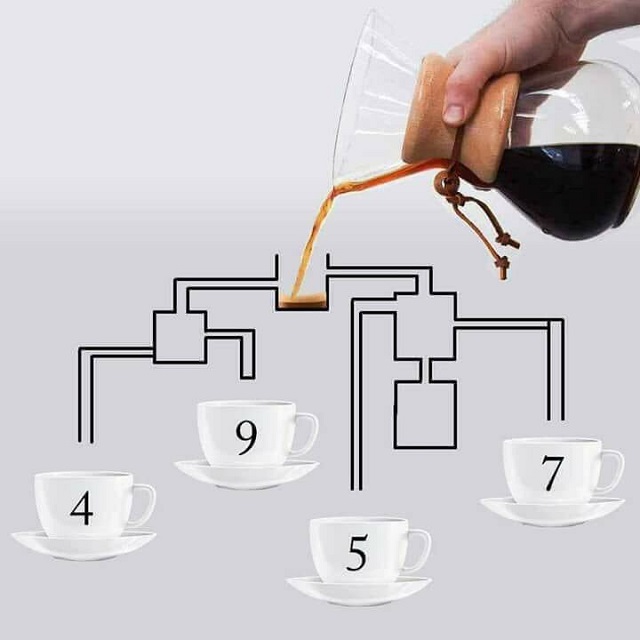 9
4
5
7